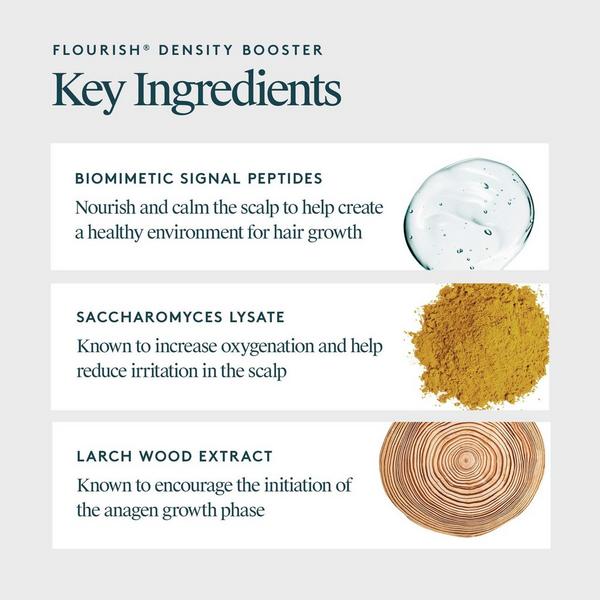 FLOURISH® DENSITY BOOSTER

Key Ingredients

BIOMIMETIC SIGNAL PEPTIDES

Nourish and calm the scalp to help create a healthy environment for hair growth

SACCHAROMYCES LYSATE

Known to increase oxygenation and help reduce irritation in the scalp

LARCH WOOD EXTRACT

Known to encourage the initiation of the anagen growth phase