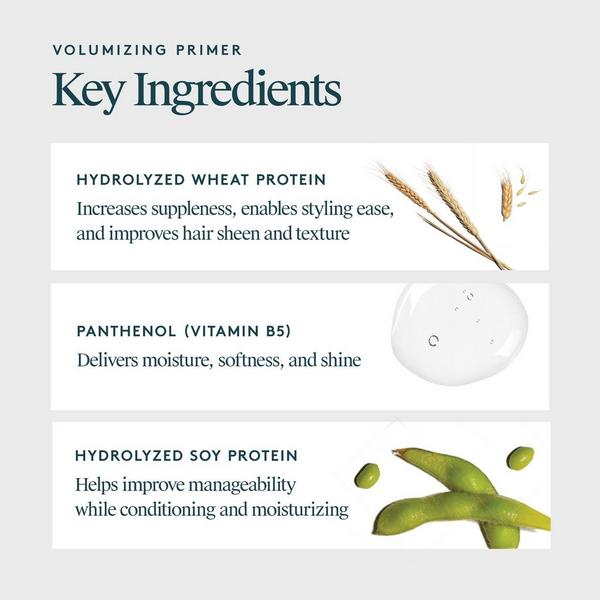 VOLUMIZING PRIMER

Key Ingredients

HYDROLYZED WHEAT PROTEIN

Increases suppleness, enables styling ease, and improves hair sheen and texture

PANTHENOL (VITAMIN B5)

Delivers moisture, softness, and shine

HYDROLYZED SOY PROTEIN

Helps improve manageability while conditioning and moisturizing