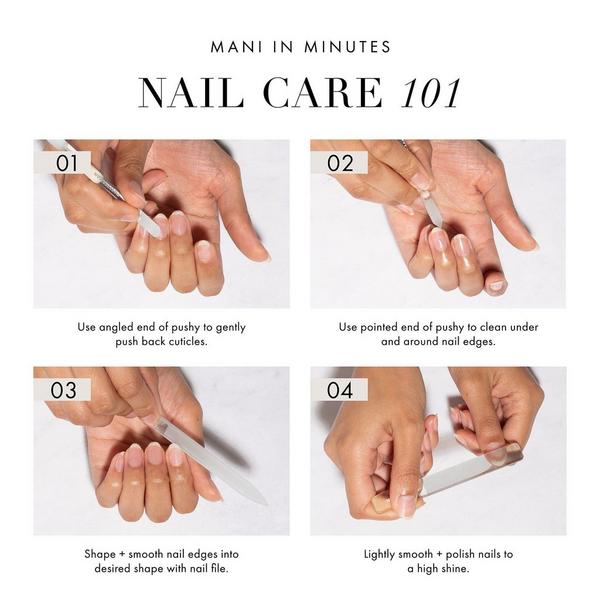 MANI IN MINUTES

NAIL CARE 101

01

Use angled end of pushy to gently push back cuticles.

02

Use pointed end of pushy to clean under and around nail edges.

03

Shape + smooth nail edges into desired shape with nail file.

04

Lightly smooth + polish nails to a high shine.