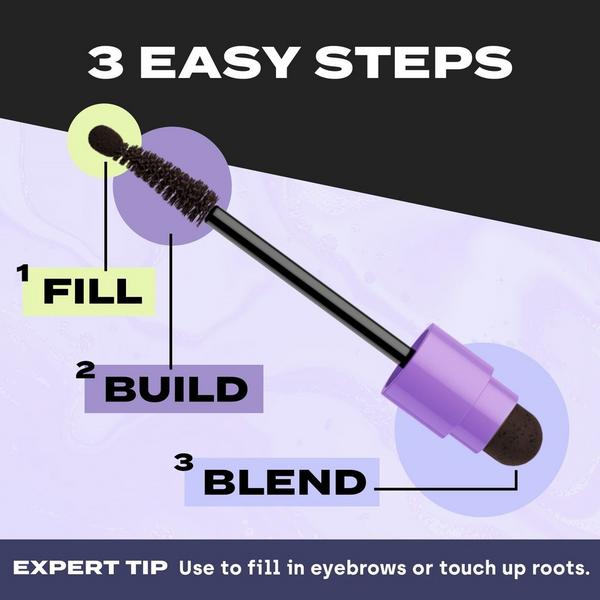 3 EASY STEPS

1 FILL

2 BUILD

3 BLEND

EXPERT TIP Use to fill in eyebrows or touch up roots.