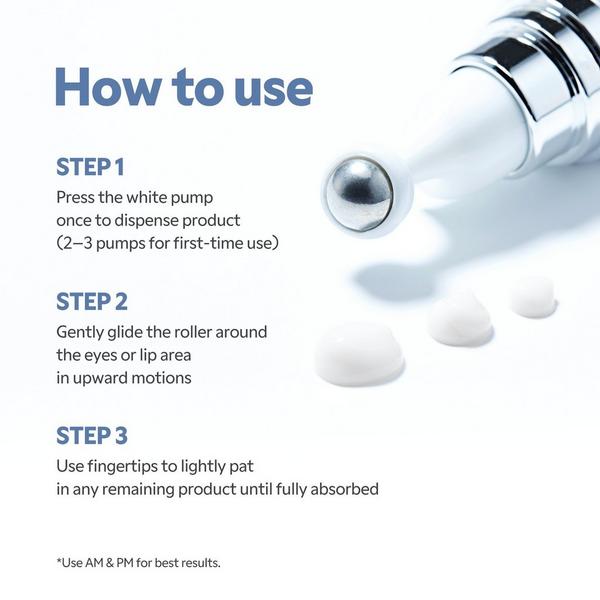 How to use

STEP 1
Press the white pump once to dispense product (2–3 pumps for first-time use)

STEP 2
Gently glide the roller around the eyes or lip area in upward motions

STEP 3
Use fingertips to lightly pat in any remaining product until fully absorbed

*Use AM & PM for best results.