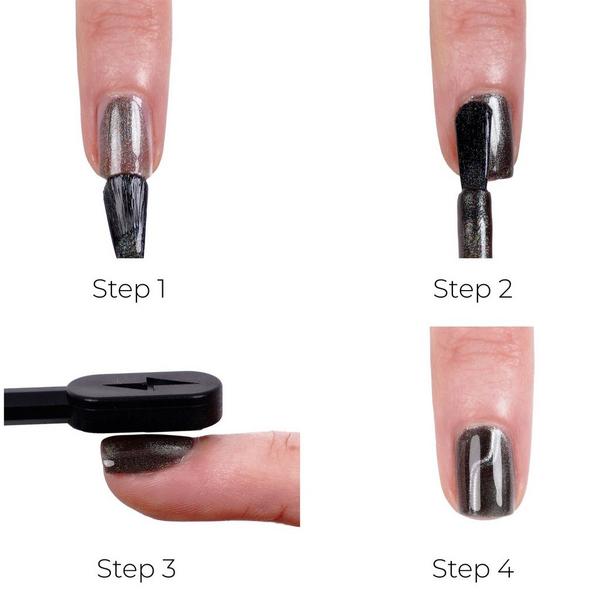 Step 1

Step 2

Step 3

Step 4