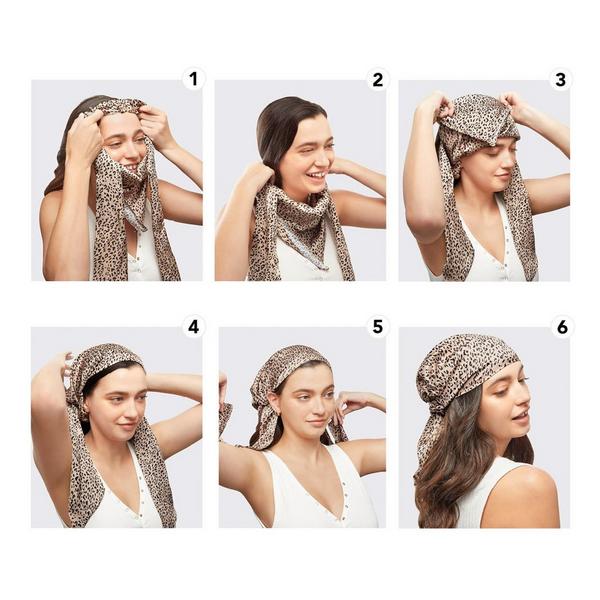 1
2
3
4
5
6