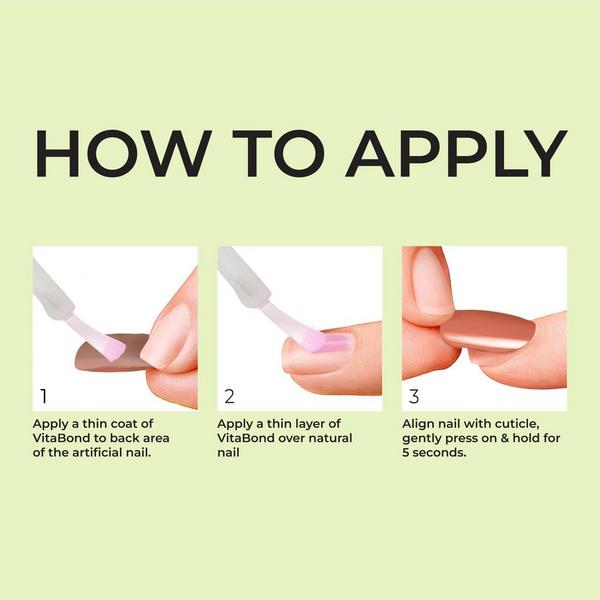 HOW TO APPLY

1

Apply a thin coat of VitaBond to back area of the artificial nail.

2

Apply a thin layer of VitaBond over natural nail

3

Align nail with cuticle, gently press on & hold for 5 seconds.