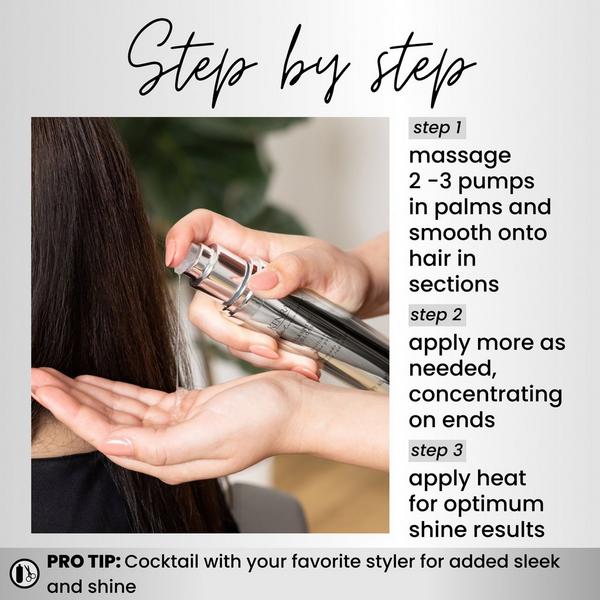 Step by step

step 1
massage 2 -3 pumps in palms and smooth onto hair in sections

step 2
apply more as needed, concentrating on ends

step 3
apply heat for optimum shine results

PRO TIP: Cocktail with your favorite styler for added sleek and shine