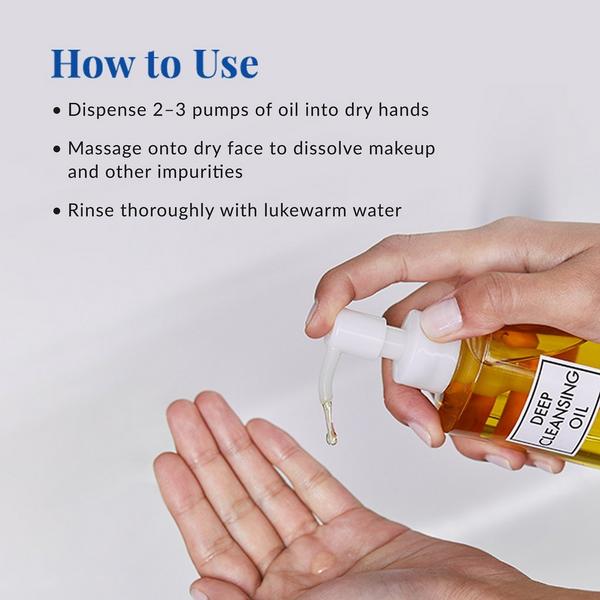 How to Use

• Dispense 2–3 pumps of oil into dry hands

• Massage onto dry face to dissolve makeup and other impurities

• Rinse thoroughly with lukewarm water

DEEP CLEANSING OIL