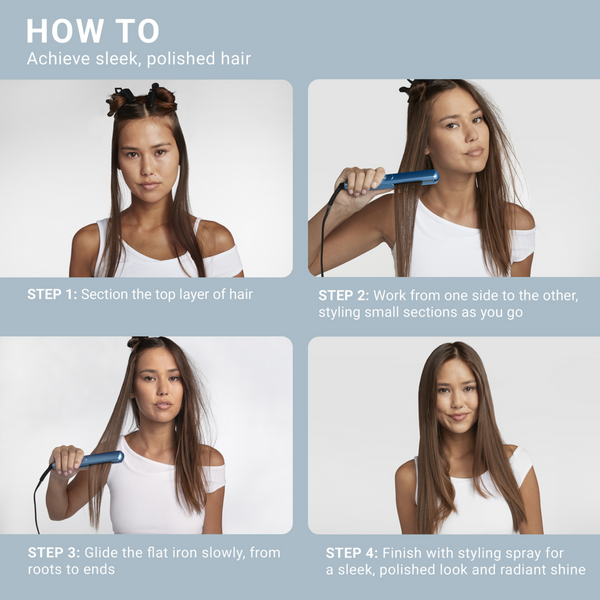 HOW TO
Achieve sleek, polished hair

STEP 1: Section the top layer of hair

STEP 2: Work from one side to the other, styling small sections as you go

STEP 3: Glide the flat iron slowly, from roots to ends

STEP 4: Finish with styling spray for a sleek, polished look and radiant shine