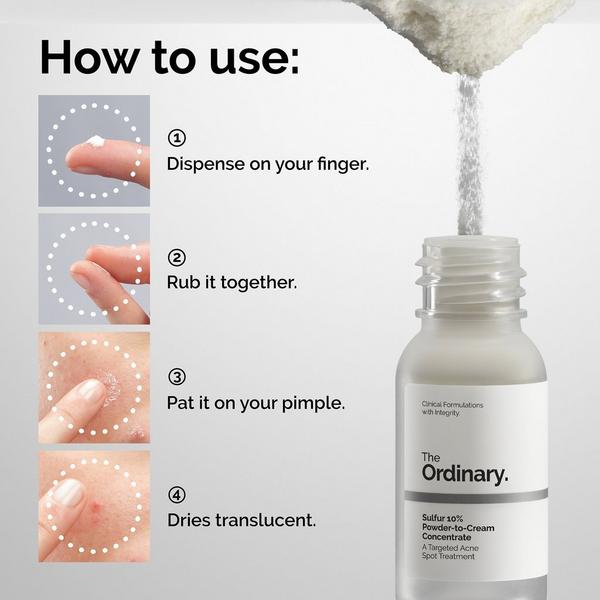 How to use:

①
Dispense on your finger.

②
Rub it together.

③
Pat it on your pimple.

④
Dries translucent.

Clinical Formulations with Integrity

The Ordinary.

Sulfur 10% Powder-to-Cream Concentrate
A Targeted Acne Spot Treatment