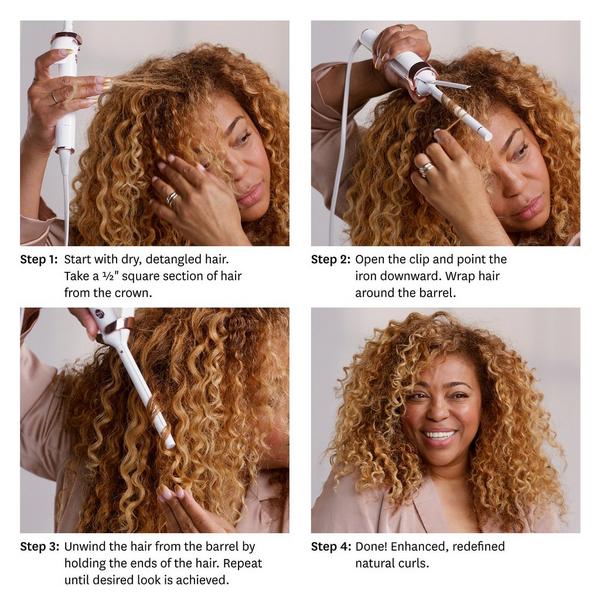 Step 1: Start with dry, detangled hair. Take a ½" square section of hair from the crown.

Step 2: Open the clip and point the iron downward. Wrap hair around the barrel.

Step 3: Unwind the hair from the barrel by holding the ends of the hair. Repeat until desired look is achieved.

Step 4: Done! Enhanced, redefined natural curls.