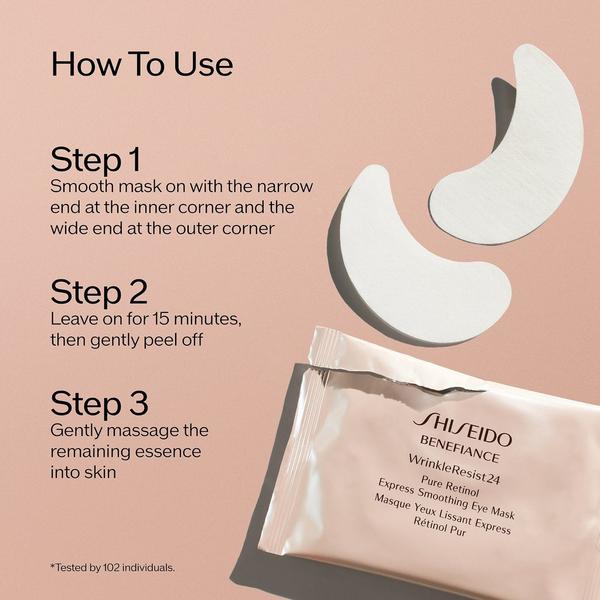 How To Use

Step 1
Smooth mask on with the narrow end at the inner corner and the wide end at the outer corner

Step 2
Leave on for 15 minutes, then gently peel off

Step 3
Gently massage the remaining essence into skin

*Tested by 102 individuals.

SHISEIDO
BENEFIANCE
WrinkleResist24
Pure Retinol
Express Smoothing Eye Mask
Masque Yeux Lissant Express
Rétinol Pur