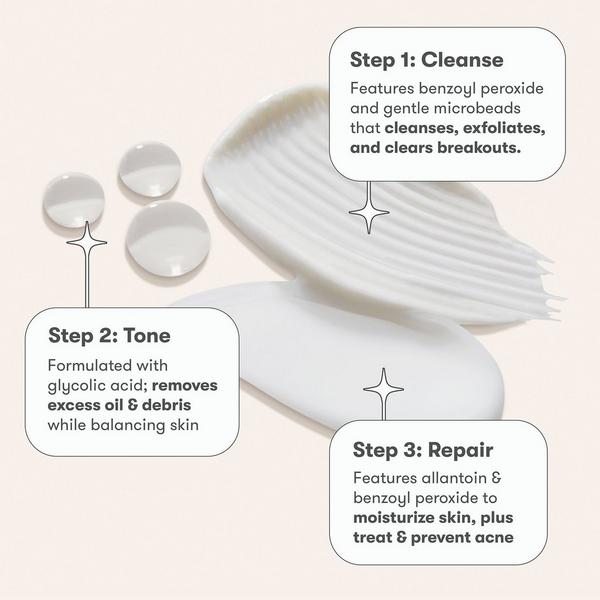 Step 1: Cleanse
Features benzoyl peroxide and gentle microbeads that cleanses, exfoliates, and clears breakouts.

Step 2: Tone
Formulated with glycolic acid; removes excess oil & debris while balancing skin

Step 3: Repair
Features allantoin & benzoyl peroxide to moisturize skin, plus treat & prevent acne