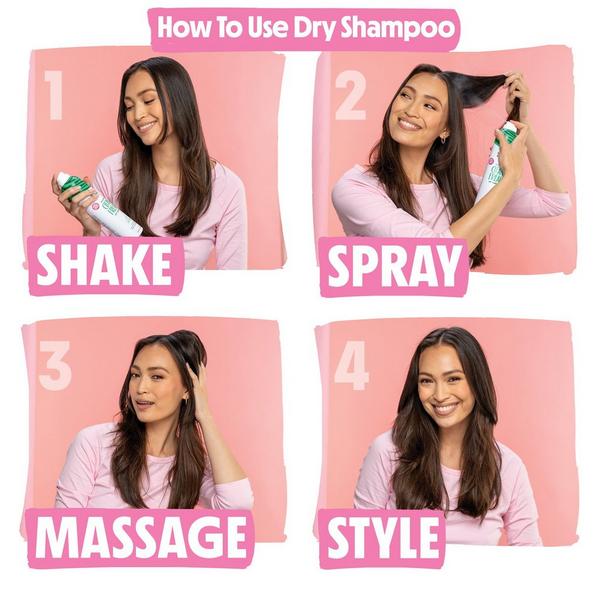 How To Use Dry Shampoo

1

SHAKE

2

SPRAY

3

MASSAGE

4

STYLE