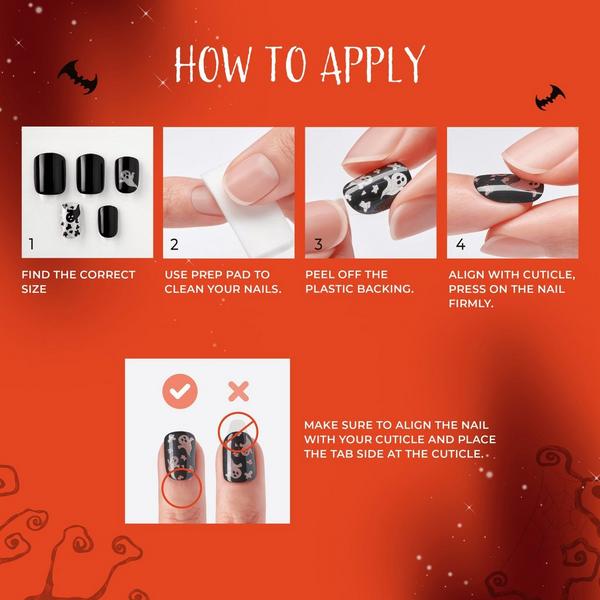 HOW TO APPLY

1
FIND THE CORRECT SIZE

2
USE PREP PAD TO CLEAN YOUR NAILS.

3
PEEL OFF THE PLASTIC BACKING.

4
ALIGN WITH CUTICLE, PRESS ON THE NAIL FIRMLY.

MAKE SURE TO ALIGN THE NAIL WITH YOUR CUTICLE AND PLACE THE TAB SIDE AT THE CUTICLE.