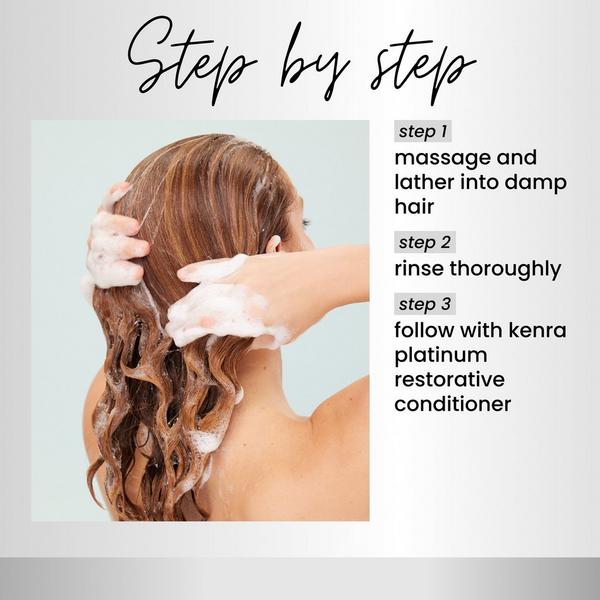 Step by step

step 1
massage and lather into damp hair

step 2
rinse thoroughly

step 3
follow with kenra platinum restorative conditioner