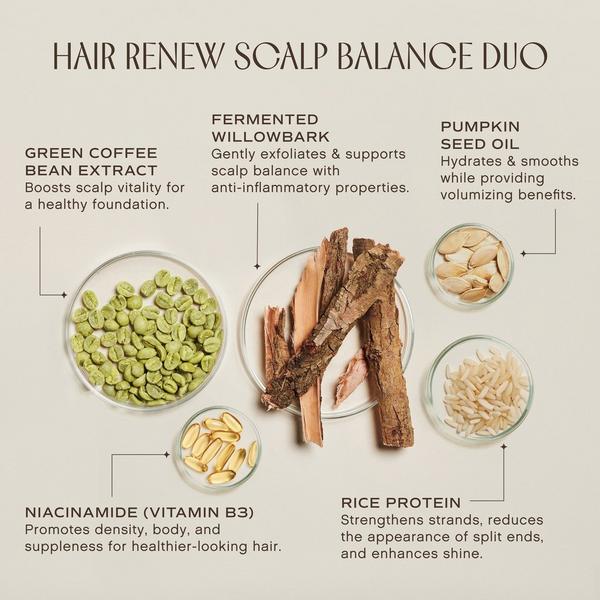 HAIR RENEW SCALP BALANCE DUO

GREEN COFFEE BEAN EXTRACT
Boosts scalp vitality for a healthy foundation.

FERMENTED WILLOWBARK
Gently exfoliates & supports scalp balance with anti-inflammatory properties.

PUMPKIN SEED OIL
Hydrates & smooths while providing volumizing benefits.

NIACINAMIDE (VITAMIN B3)
Promotes density, body, and suppleness for healthier-looking hair.

RICE PROTEIN
Strengthens strands, reduces the appearance of split ends, and enhances shine.