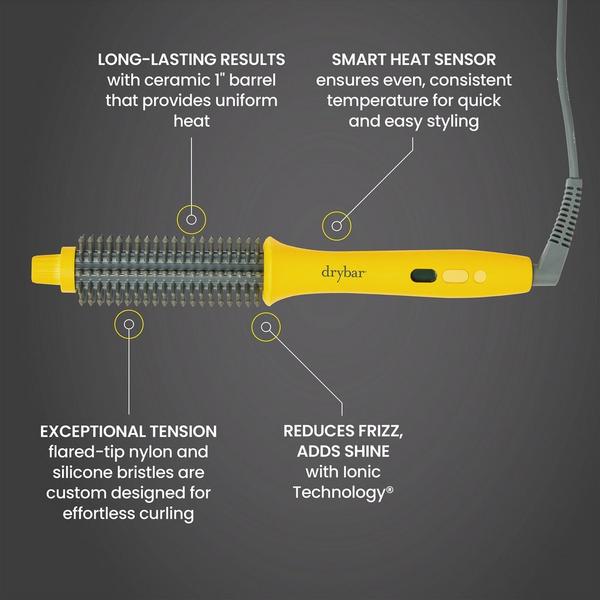 LONG-LASTING RESULTS
with ceramic 1" barrel that provides uniform heat

SMART HEAT SENSOR
ensures even, consistent temperature for quick and easy styling

drybar

EXCEPTIONAL TENSION
flared-tip nylon and silicone bristles are custom designed for effortless curling

REDUCES FRIZZ, ADDS SHINE
with Ionic Technology®