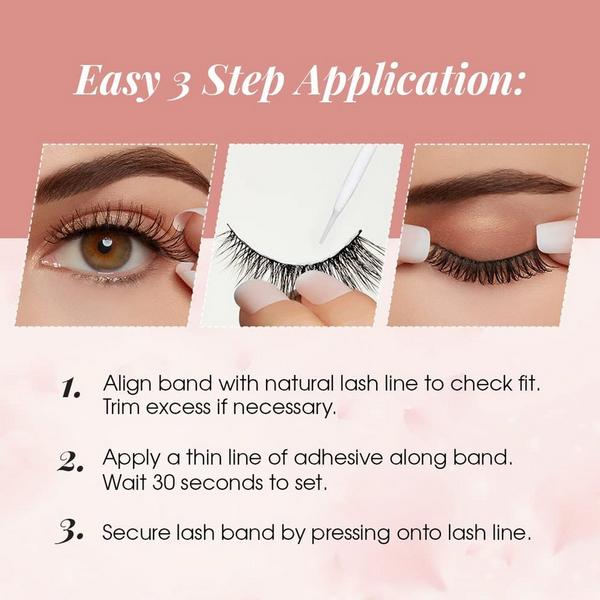 Easy 3 Step Application:

1. Align band with natural lash line to check fit. Trim excess if necessary.

2. Apply a thin line of adhesive along band. Wait 30 seconds to set.

3. Secure lash band by pressing onto lash line.